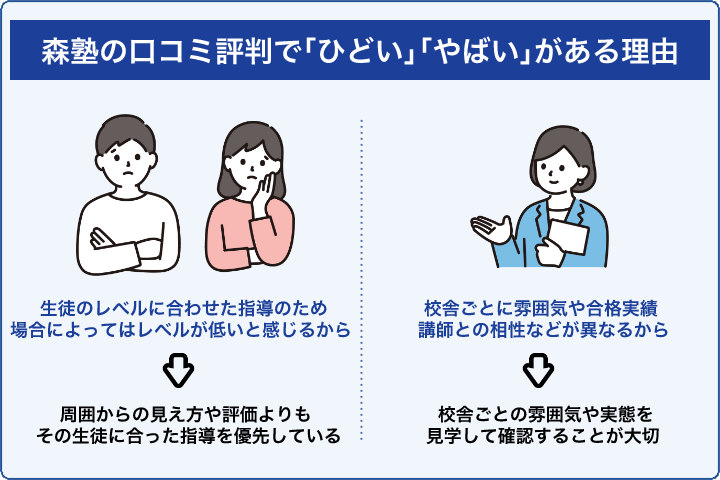 森塾の口コミ評判で「ひどい」「やばい」がある理由

生徒のレベルに合わせた指導のため
場合によってはレベルが低いと感じるから

周囲からの見え方や評価よりも
その生徒に合った指導を優先している

校舎ごとに雰囲気や合格実績
講師との相性などが異なるから

校舎ごとの雰囲気や実態を
見学して確認することが大切