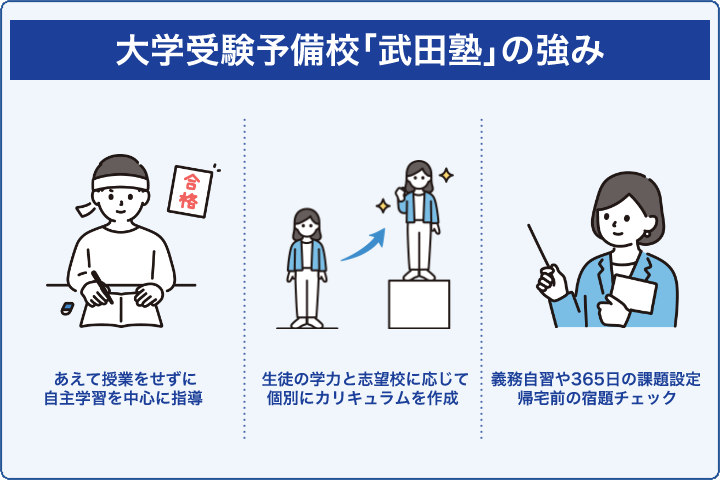 大学受験予備校「武田塾」の強み

合格

あえて授業をせずに
自主学習を中心に指導

生徒の学力と志望校に応じて
個別にカリキュラムを作成

義務自習や365日の課題設定
帰宅前の宿題チェック