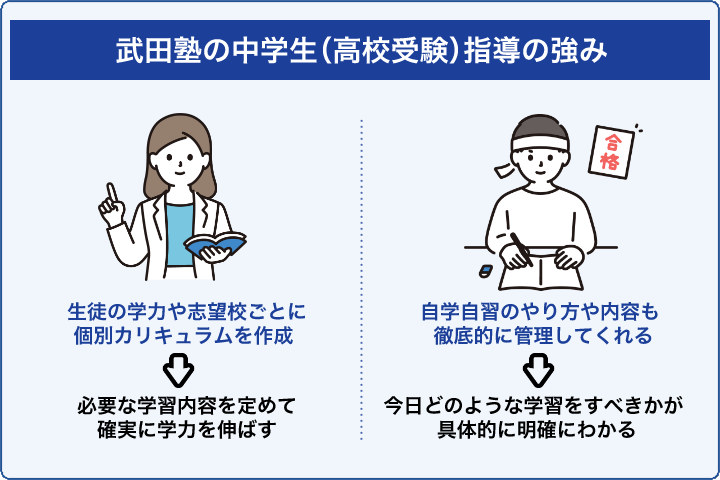 武田塾の中学生（高校受験）指導の強み

生徒の学力や志望校ごとに個別カリキュラムを作成

必要な学習内容を定めて確実に学力を伸ばす

合格

自学自習のやり方や内容も徹底的に管理してくれる

今日どのような学習をすべきかが具体的に明確にわかる